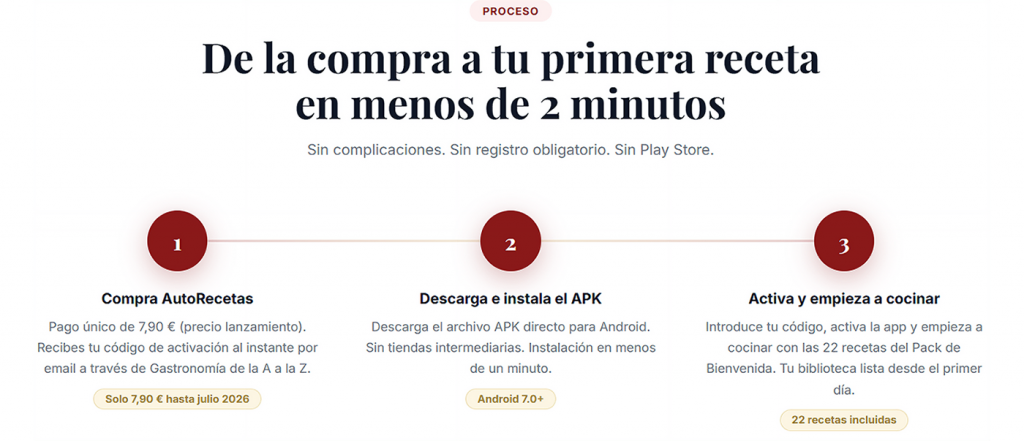 PROCESO

De la compra a tu primera receta en menos de 2 minutos

Sin complicaciones. Sin registro obligatorio. Sin Play Store.

1

Compra AutoRecetas

Pago único de 7,90 € (precio lanzamiento). Recibes tu código de activación al instante por email a través de Gastronomía de la A a la Z.

Solo 7,90 € hasta julio 2026

2

Descarga e instala el APK

Descarga el archivo APK directo para Android. Sin tiendas intermediarias. Instalación en menos de un minuto.

Android 7.0+

3

Activa y empieza a cocinar

Introduce tu código, activa la app y empieza a cocinar con las 22 recetas del Pack de Bienvenida. Tu biblioteca lista desde el primer día.

22 recetas incluidas